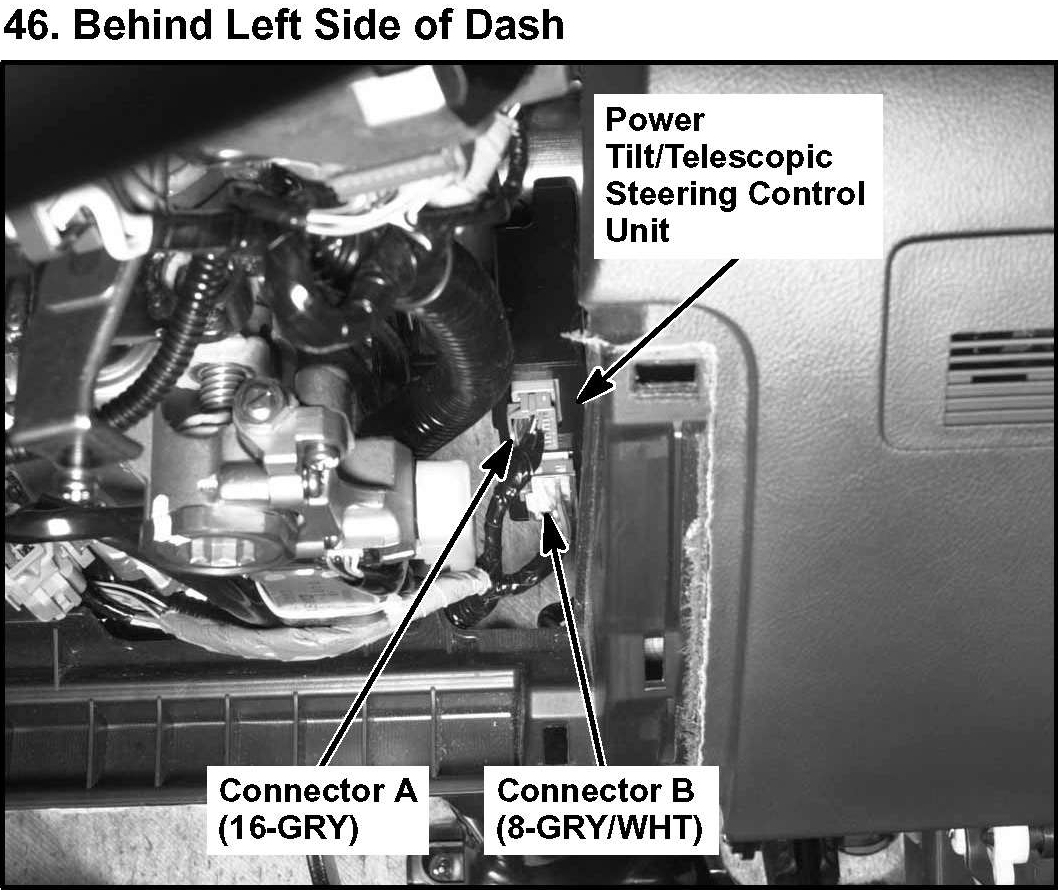 46. Behind Left Side of Dash

Power Tilt/Telescopic Steering Control Unit

Connector A (16-GRY)

Connector B (8-GRY/WHT)