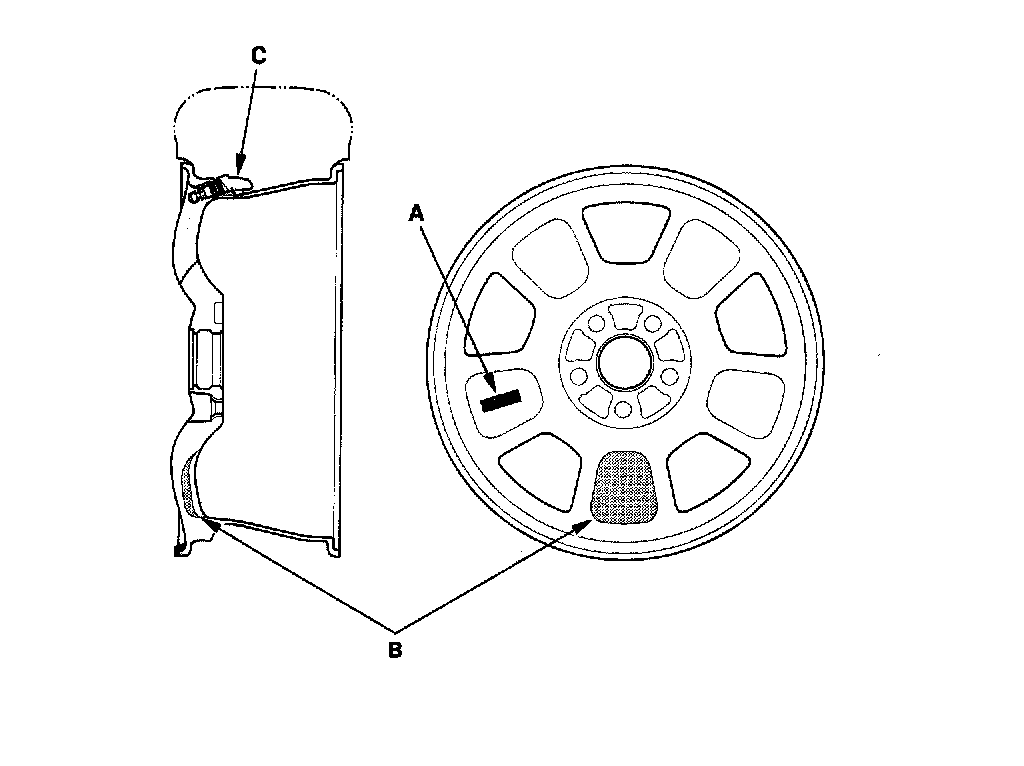 C
A
B