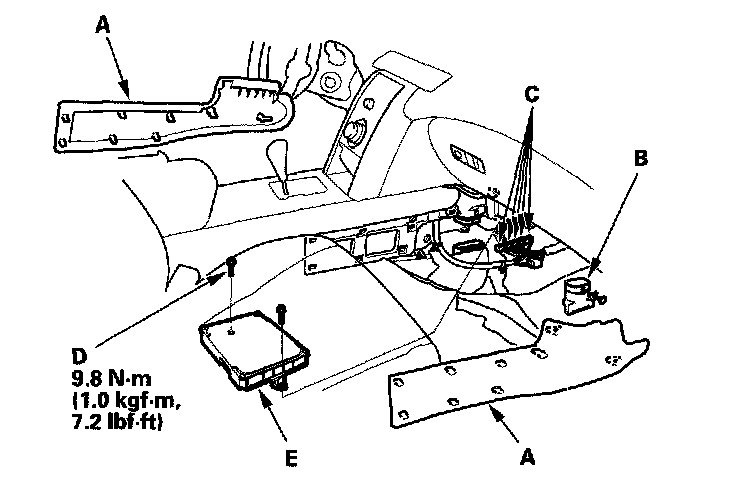 A

C

B

D
9.8 N·m
(1.0 kgf·m,
7.2 lbf·ft)

E

A