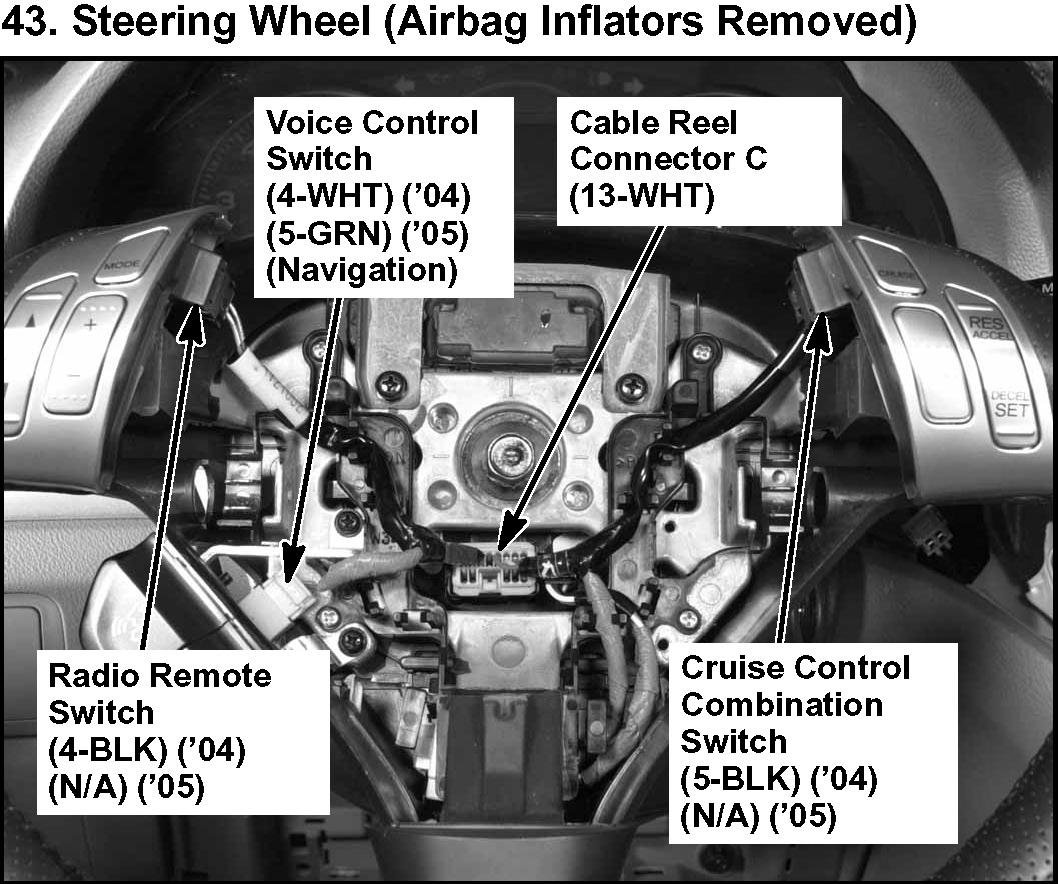 43. Steering Wheel (Airbag Inflators Removed)

Voice Control Switch (4-WHT) ('04) (5-GRN) ('05) (Navigation)

Cable Reel Connector C (13-WHT)

MODE

CRUISE

RES ACCEL

DECEL SET

Radio Remote Switch (4-BLK) ('04) (N/A) ('05)

Cruise Control Combination Switch (5-BLK) ('04) (N/A) ('05)