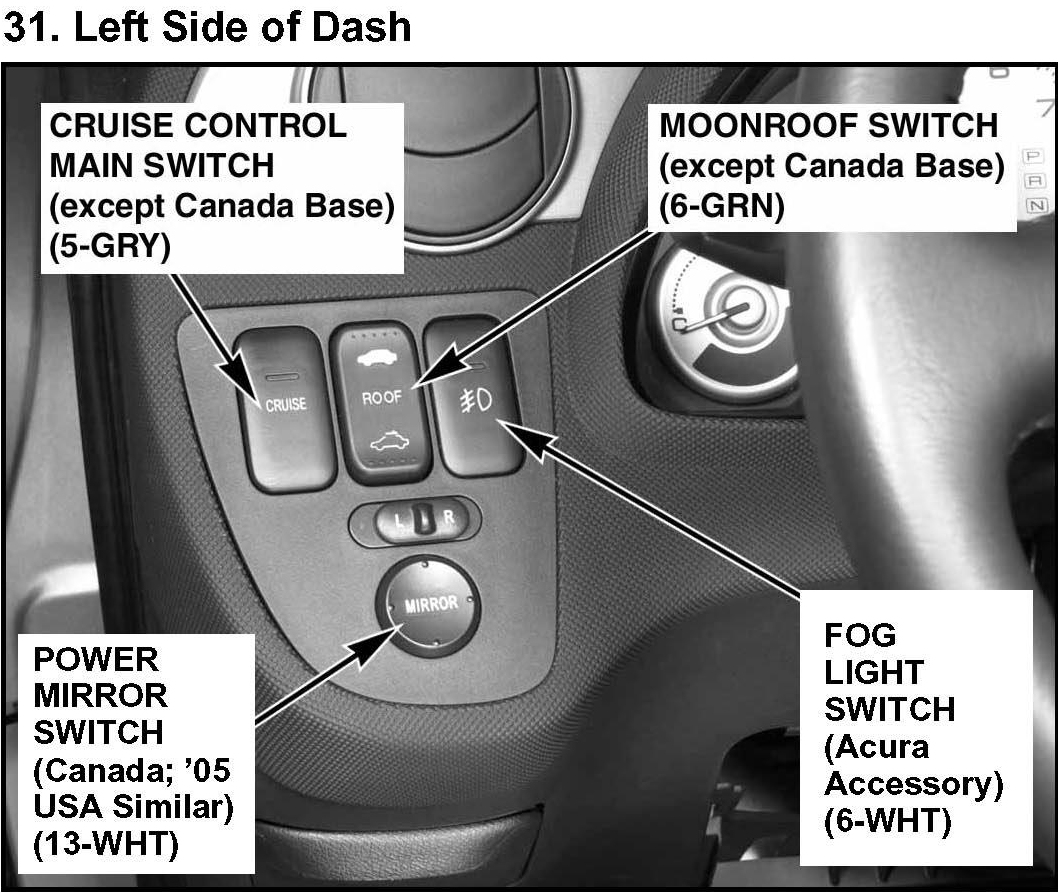 31. Left Side of Dash

CRUISE CONTROL MAIN SWITCH (except Canada Base) (5-GRY)

MOONROOF SWITCH (except Canada Base) (6-GRN)

P
R
N

CRUISE

ROOF

L R

MIRROR

POWER MIRROR SWITCH (Canada; '05 USA Similar) (13-WHT)

FOG LIGHT SWITCH (Acura Accessory) (6-WHT)