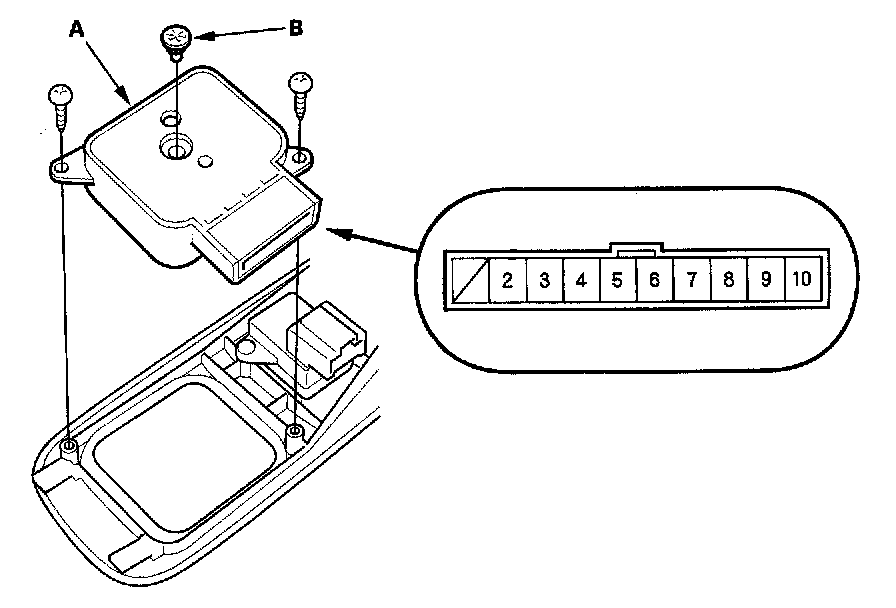 A

B

2 3 4 5 6 7 8 9 10