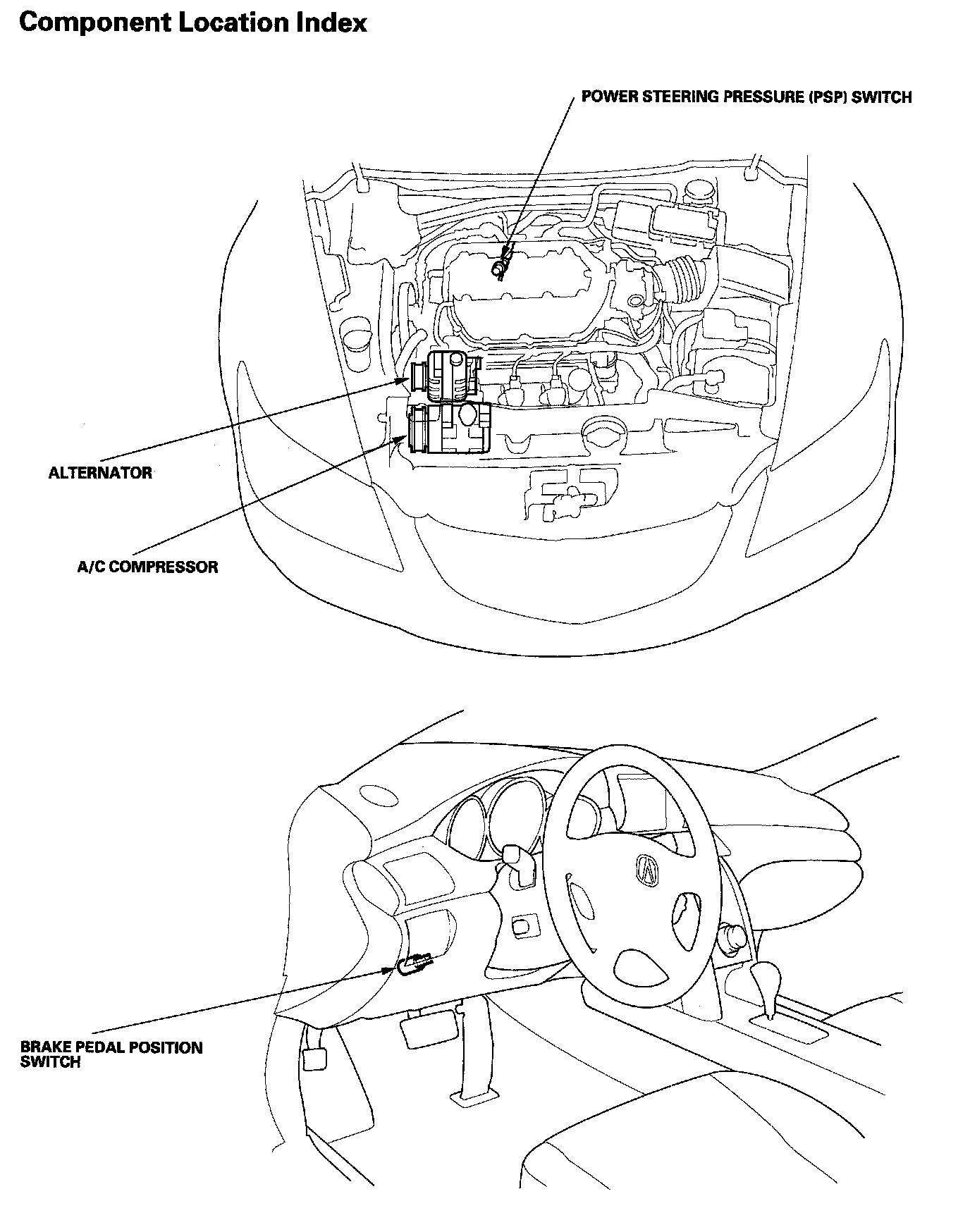 Component Location Index

POWER STEERING PRESSURE (PSP) SWITCH

ALTERNATOR

A/C COMPRESSOR

BRAKE PEDAL POSITION SWITCH