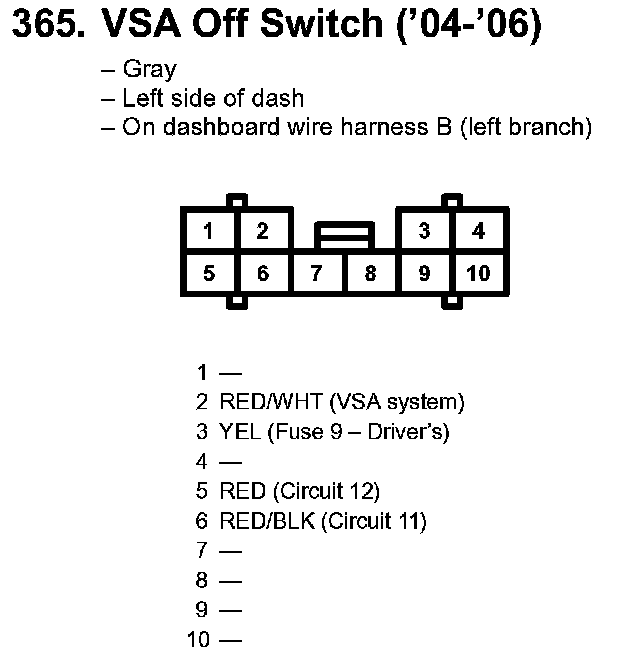 365. VSA Off Switch ('04-'06)

– Gray
– Left side of dash
– On dashboard wire harness B (left branch)

1 2 3 4
5 6 7 8 9 10

1 —
2 RED/WHT (VSA system)
3 YEL (Fuse 9 – Driver's)
4 —
5 RED (Circuit 12)
6 RED/BLK (Circuit 11)
7 —
8 —
9 —
10 —