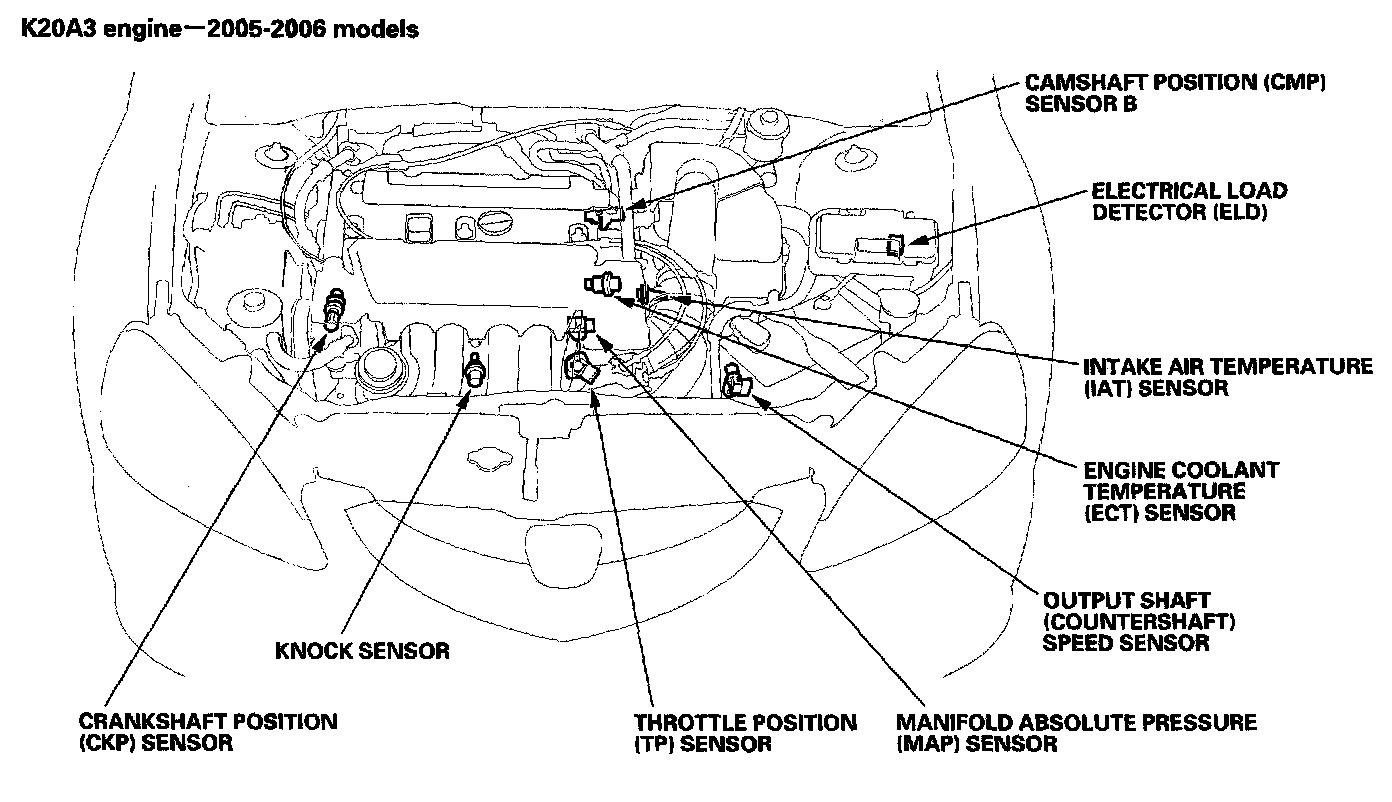 K20A3 engine—2005-2006 models

CAMSHAFT POSITION (CMP) SENSOR B

ELECTRICAL LOAD DETECTOR (ELD)

INTAKE AIR TEMPERATURE (IAT) SENSOR

ENGINE COOLANT TEMPERATURE (ECT) SENSOR

OUTPUT SHAFT (COUNTERSHAFT) SPEED SENSOR

KNOCK SENSOR

CRANKSHAFT POSITION (CKP) SENSOR

THROTTLE POSITION (TP) SENSOR

MANIFOLD ABSOLUTE PRESSURE (MAP) SENSOR