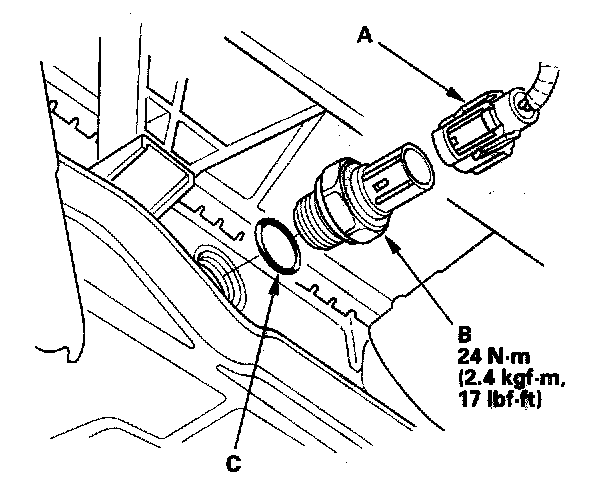 A

B
24 N·m
(2.4 kgf·m,
17 lbf·ft)

C