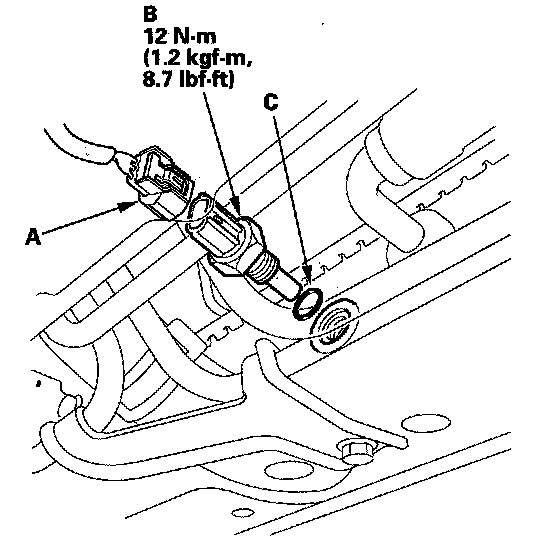 B
12 N·m
(1.2 kgf·m,
8.7 lbf·ft)

C

A