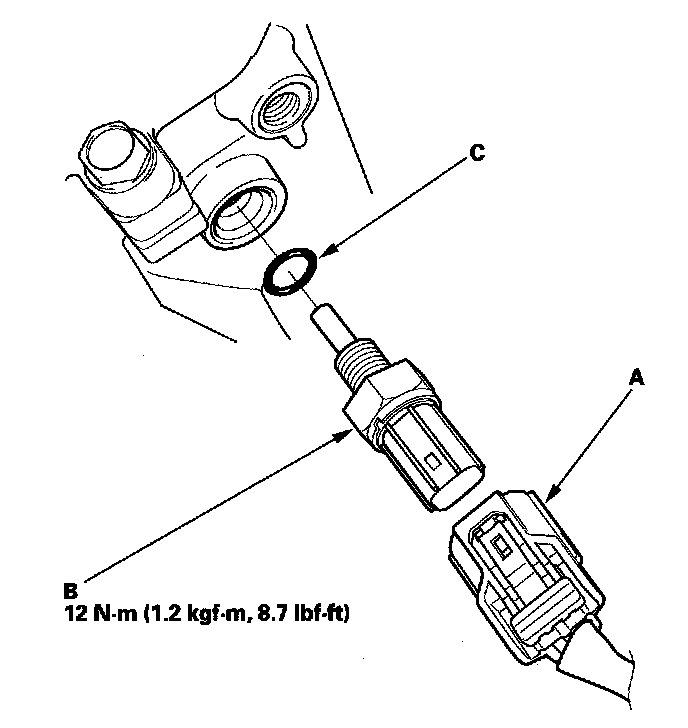 C

A

B
12 N·m (1.2 kgf·m, 8.7 lbf·ft)