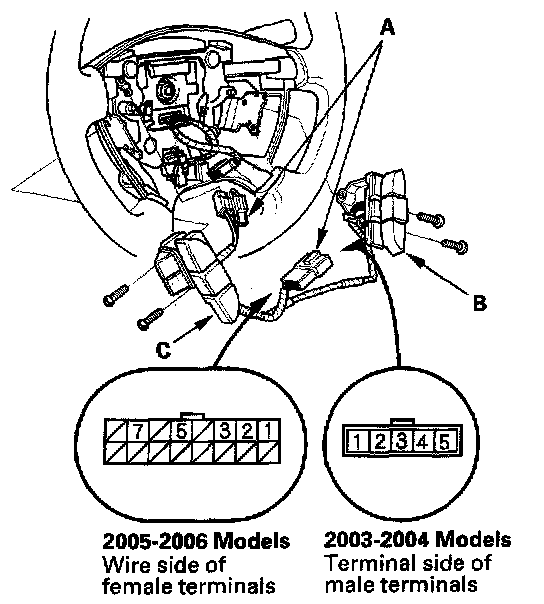 A

B

C

7 5 3 2 1

1 2 3 4 5

**2005-2006 Models**
Wire side of
female terminals

**2003-2004 Models**
Terminal side of
male terminals