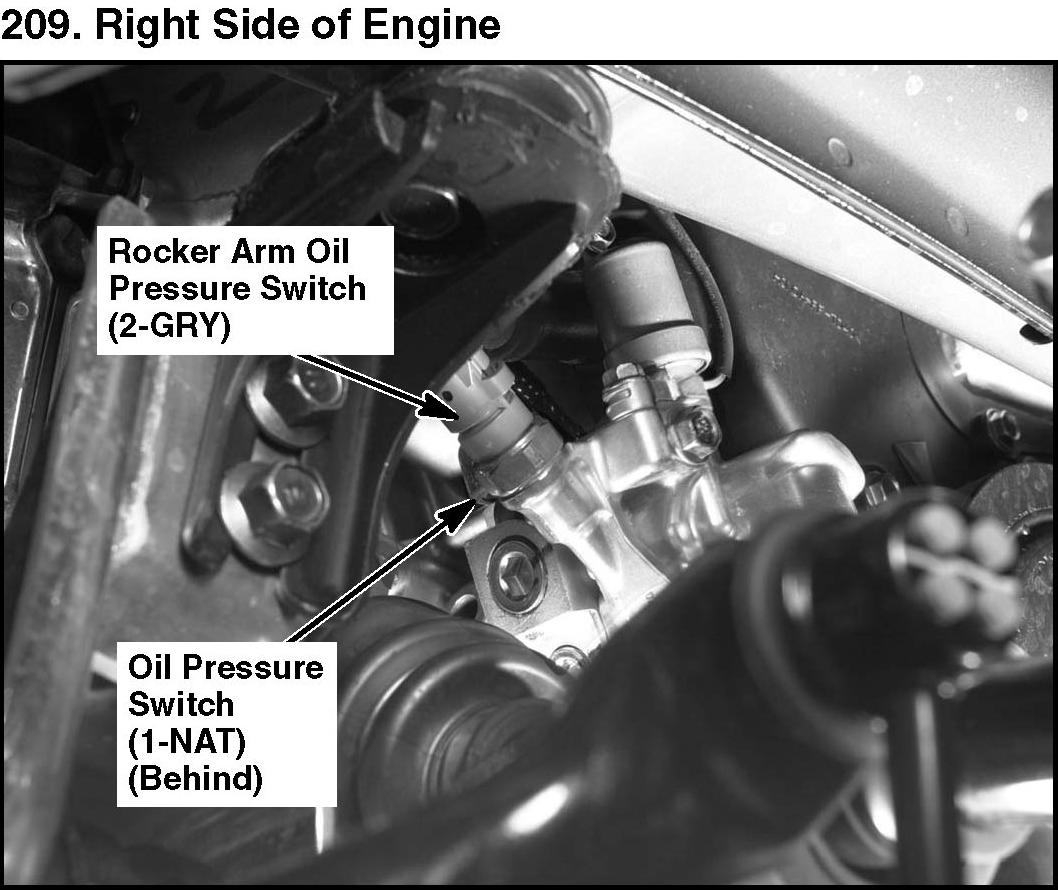 209. Right Side of Engine

Rocker Arm Oil Pressure Switch (2-GRY)

Oil Pressure Switch (1-NAT) (Behind)