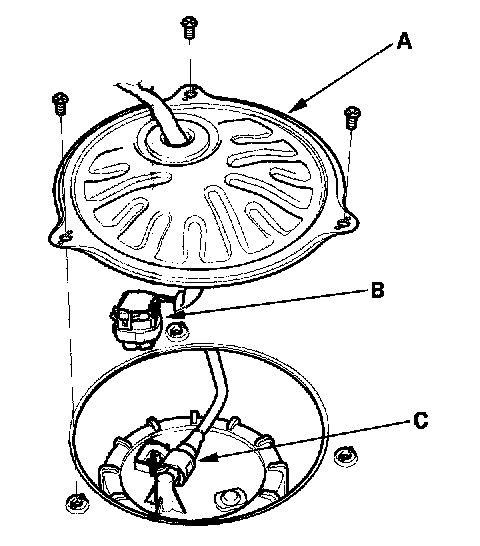 A
B
C