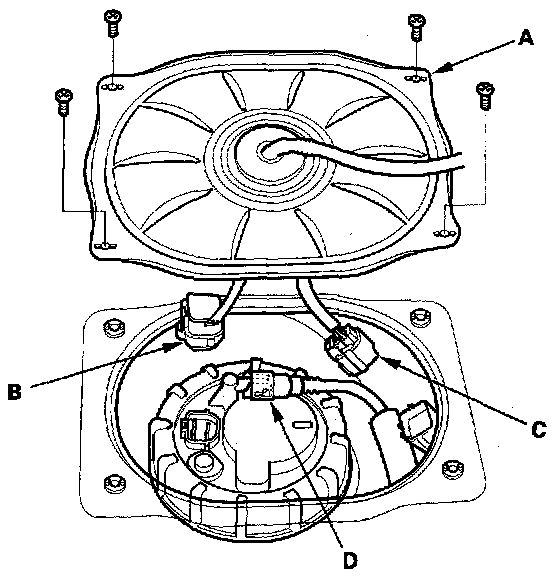 A
B
C
D