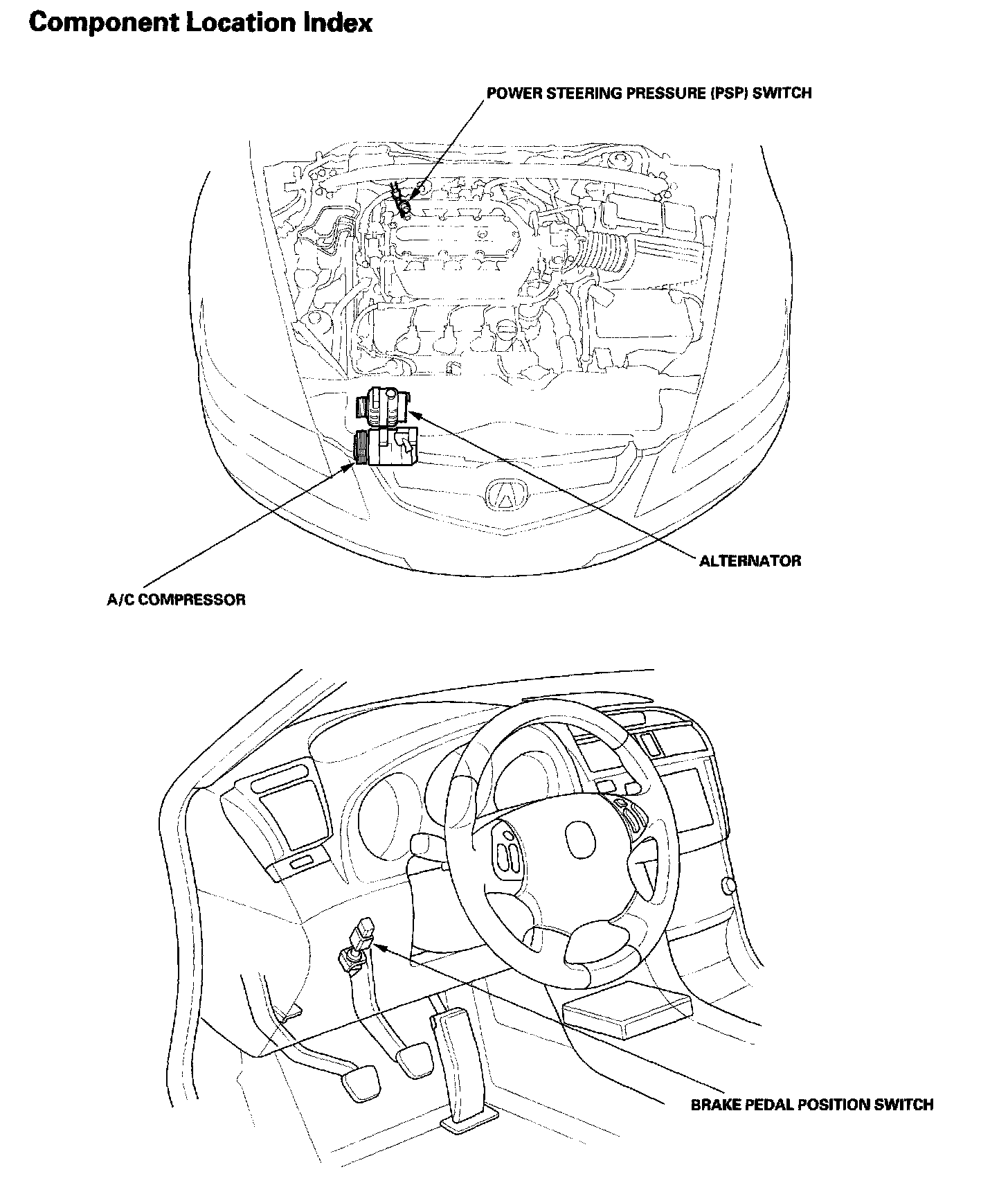 Component Location Index

POWER STEERING PRESSURE (PSP) SWITCH

ALTERNATOR

A/C COMPRESSOR

BRAKE PEDAL POSITION SWITCH