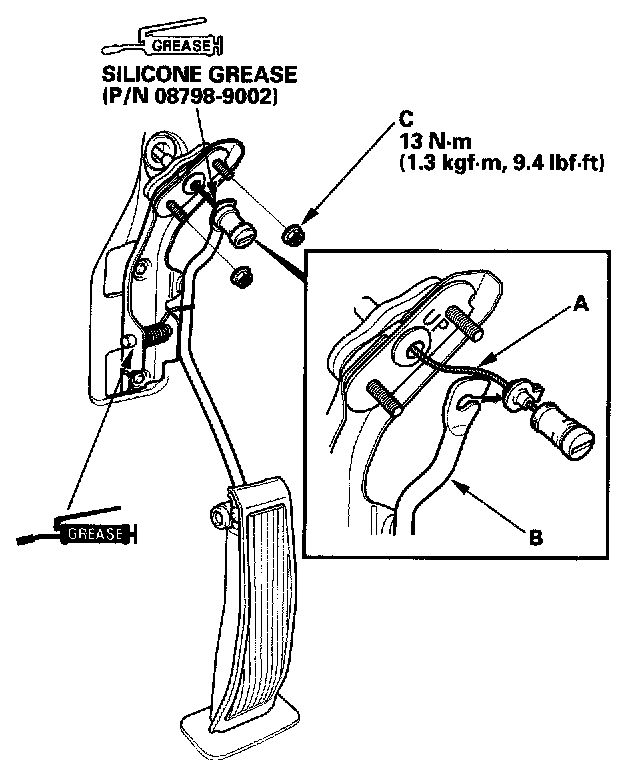 GREASE
SILICONE GREASE
(P/N 08798-9002)

C
13 N·m
(1.3 kgf·m, 9.4 lbf·ft)

UP

A

B

GREASE