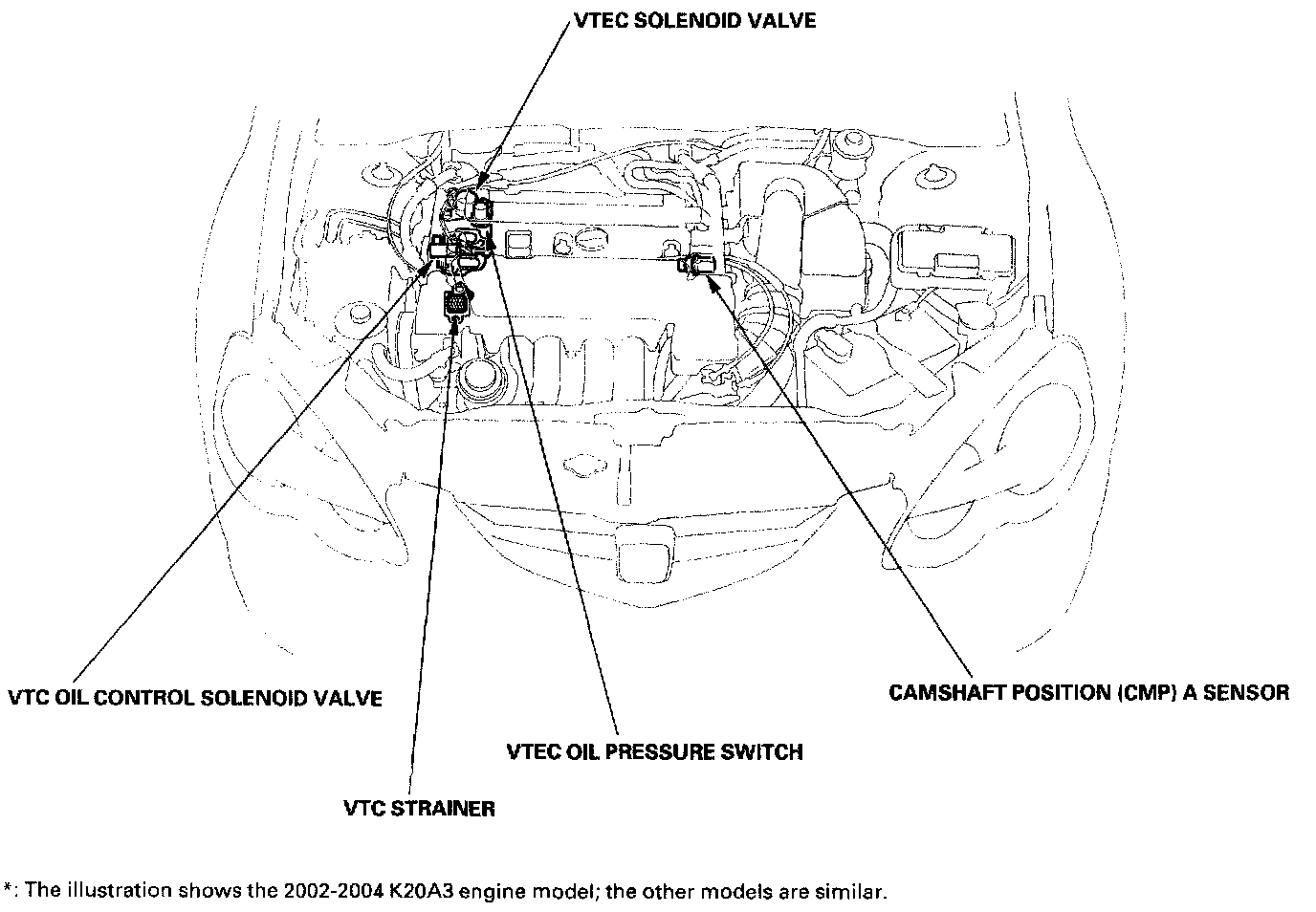 VTEC SOLENOID VALVE

VTC OIL CONTROL SOLENOID VALVE

CAMSHAFT POSITION (CMP) A SENSOR

VTEC OIL PRESSURE SWITCH

VTC STRAINER

*: The illustration shows the 2002-2004 K20A3 engine model; the other models are similar.