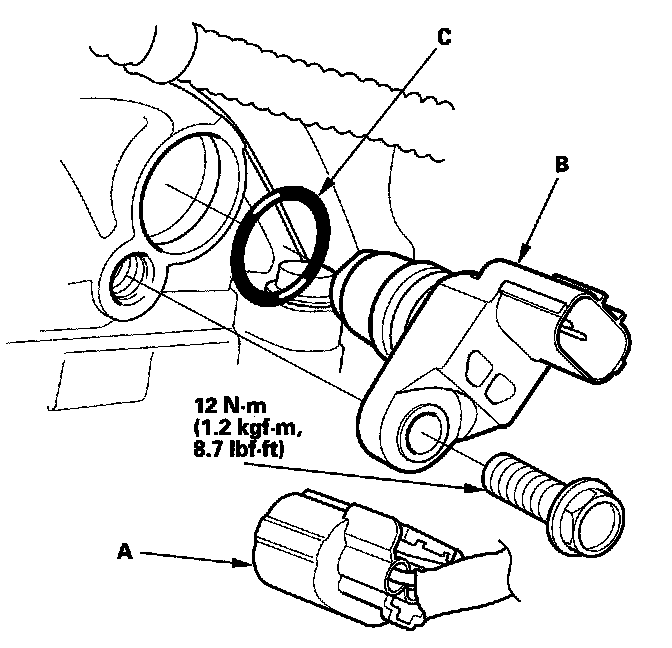 C

B

12 N·m
(1.2 kgf·m,
8.7 lbf·ft)

A