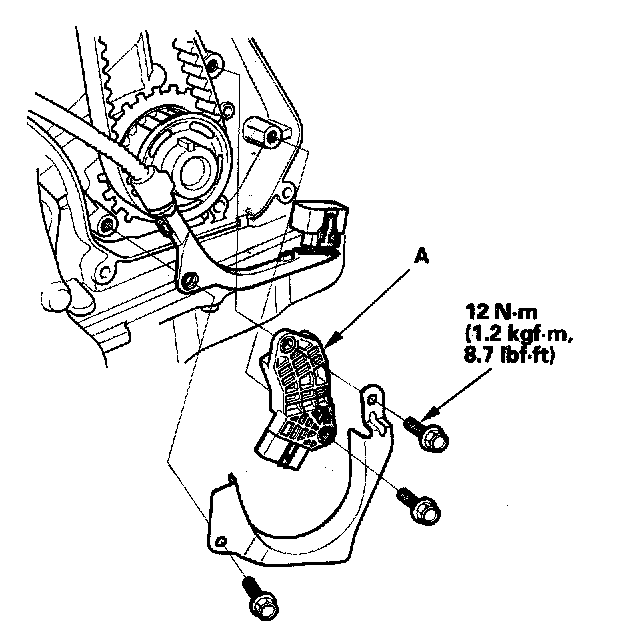 A

12 N·m
(1.2 kgf·m,
8.7 lbf·ft)