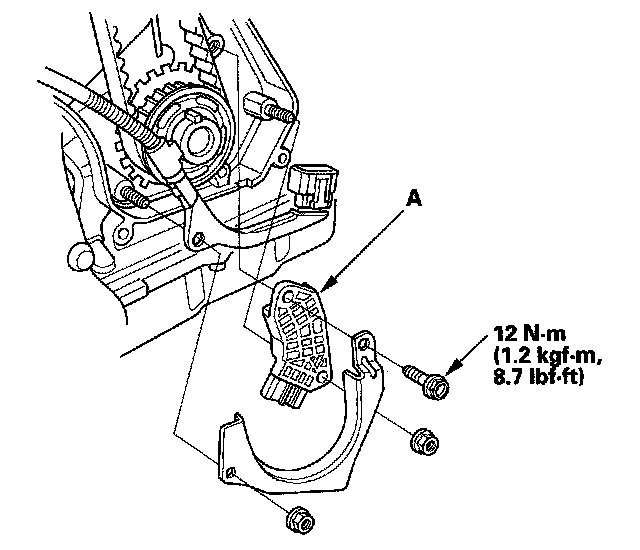 A

12 N·m
(1.2 kgf·m,
8.7 lbf·ft)