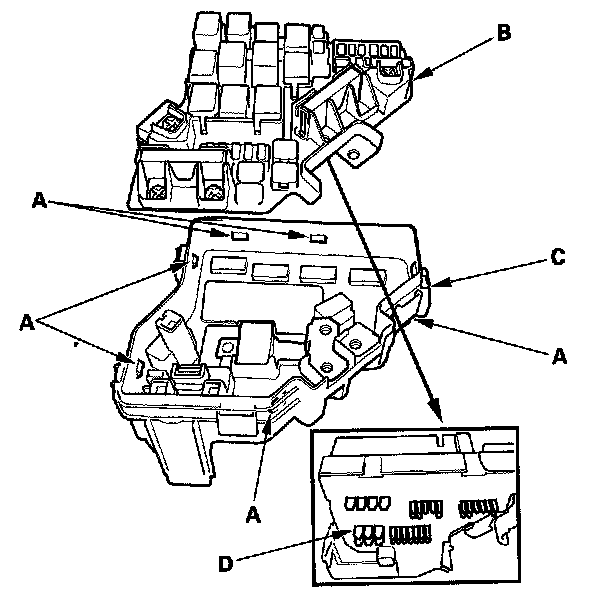 B
A
C
A
A
A
D