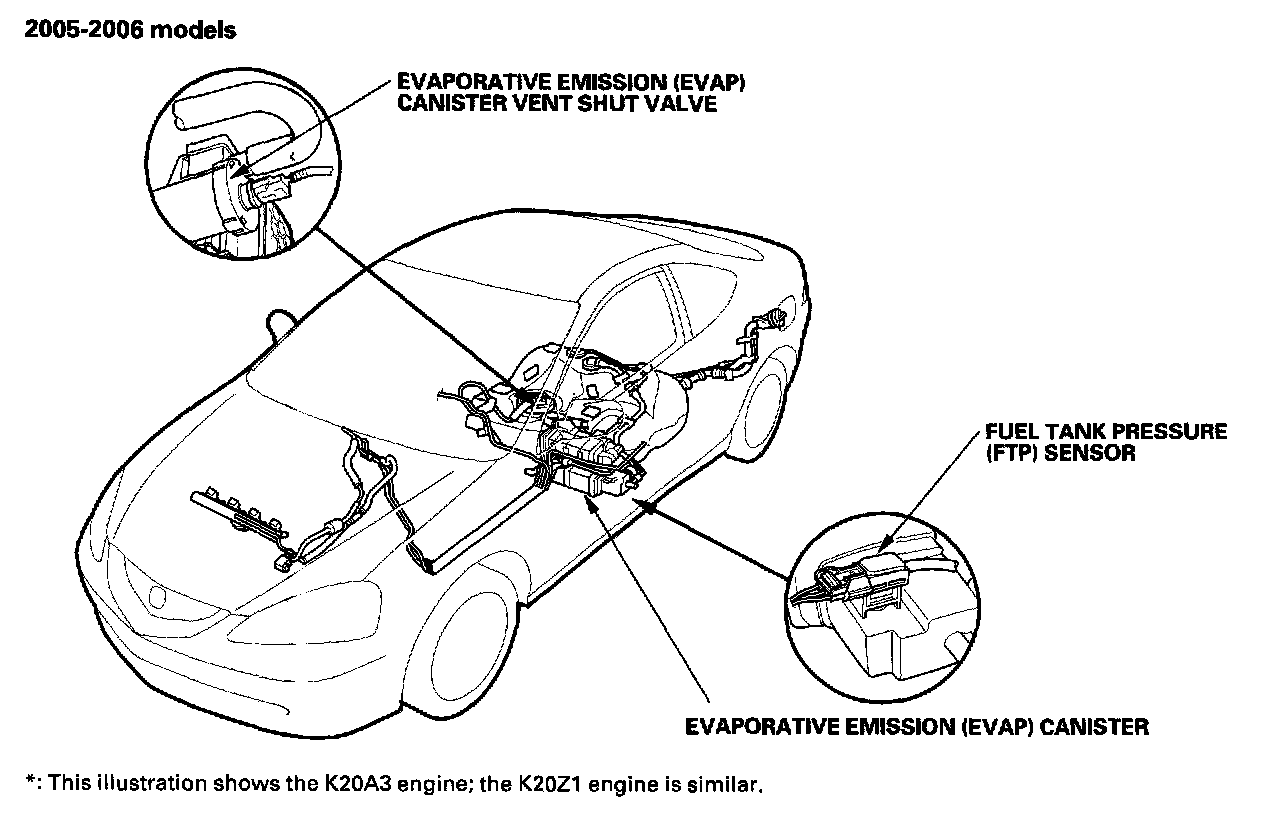 2005-2006 models

EVAPORATIVE EMISSION (EVAP) CANISTER VENT SHUT VALVE

FUEL TANK PRESSURE (FTP) SENSOR

EVAPORATIVE EMISSION (EVAP) CANISTER

*: This illustration shows the K20A3 engine; the K20Z1 engine is similar.