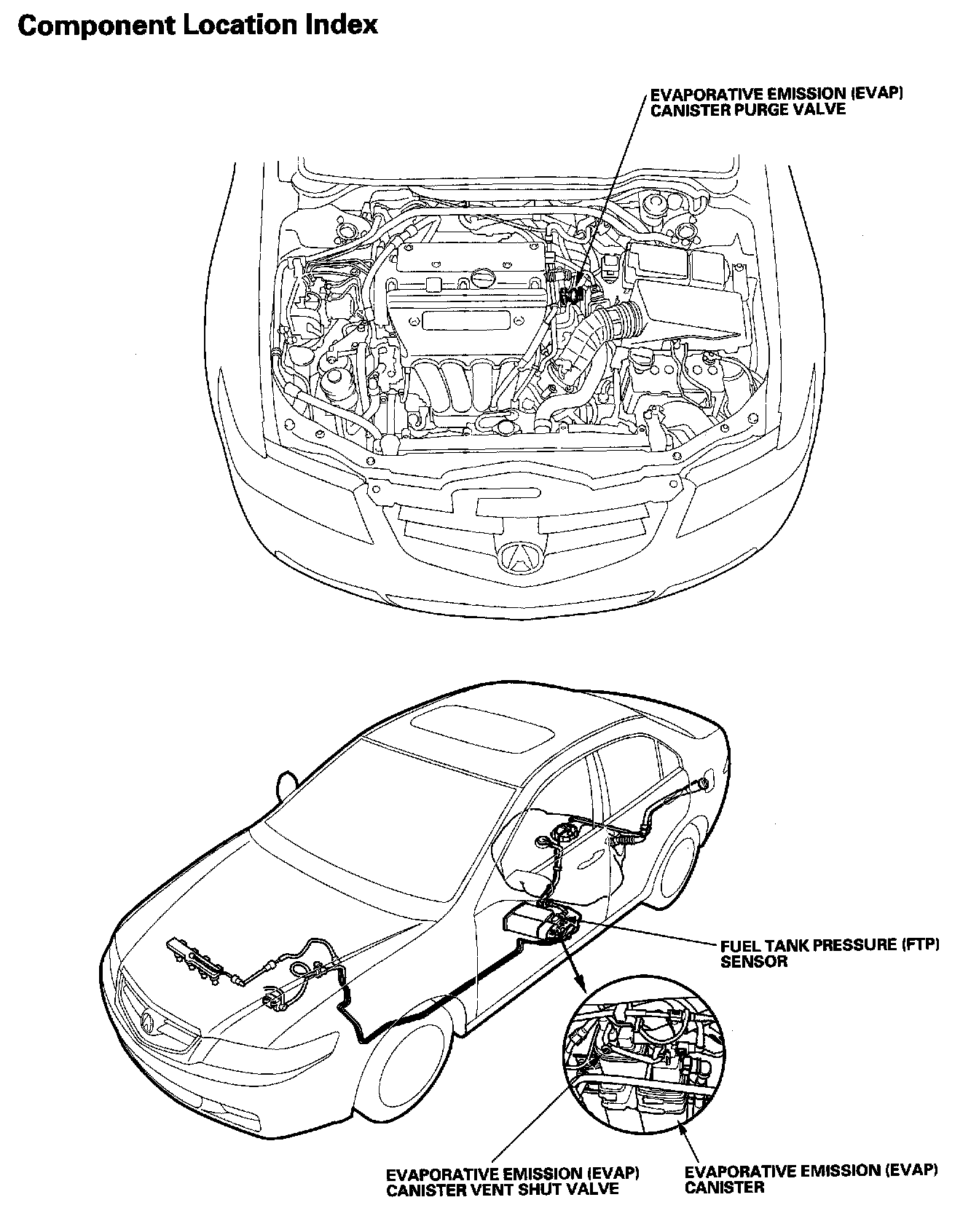 Component Location Index

EVAPORATIVE EMISSION (EVAP) CANISTER PURGE VALVE

FUEL TANK PRESSURE (FTP) SENSOR

EVAPORATIVE EMISSION (EVAP) CANISTER VENT SHUT VALVE

EVAPORATIVE EMISSION (EVAP) CANISTER