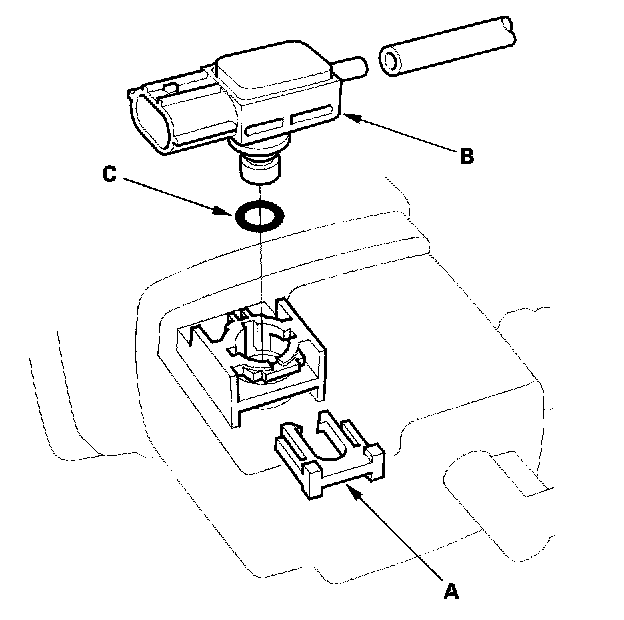 B

C

A