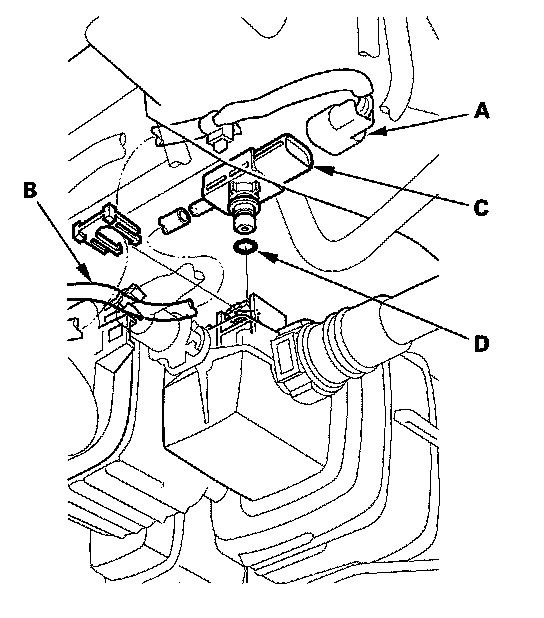 A

B

C

D