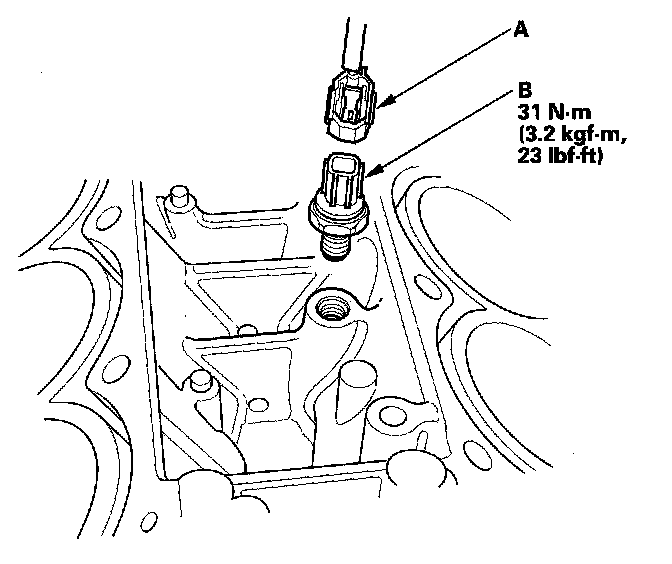 A

B
31 N·m
(3.2 kgf·m,
23 lbf·ft)