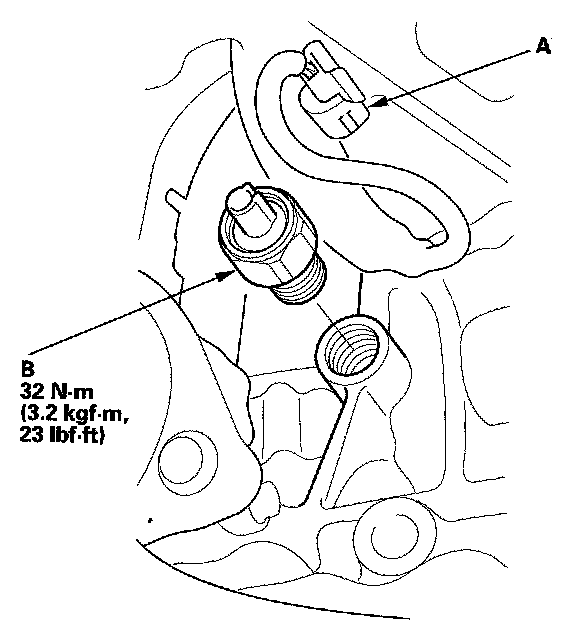 A

B
32 N·m
(3.2 kgf·m,
23 lbf·ft)