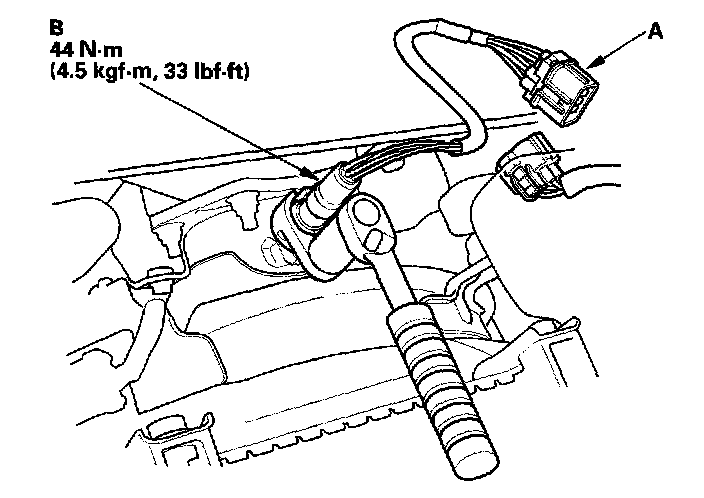 B
44 N·m
(4.5 kgf·m, 33 lbf·ft)

A