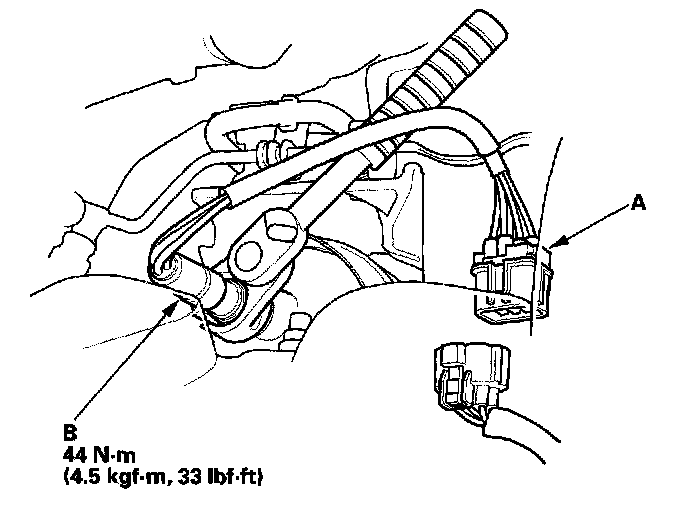 A

B
44 N·m
(4.5 kgf·m, 33 lbf·ft)