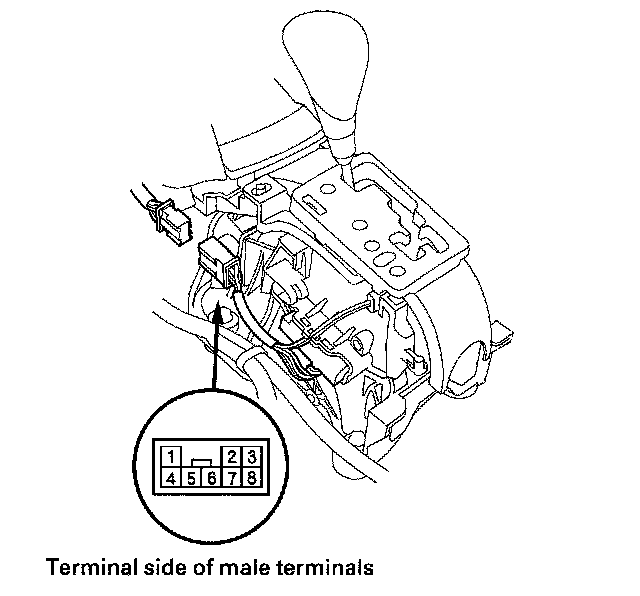 1 2 3
4 5 6 7 8

Terminal side of male terminals