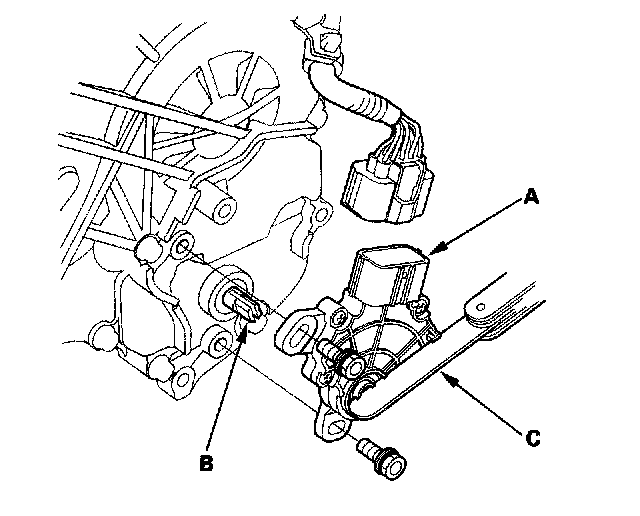 A

B

C