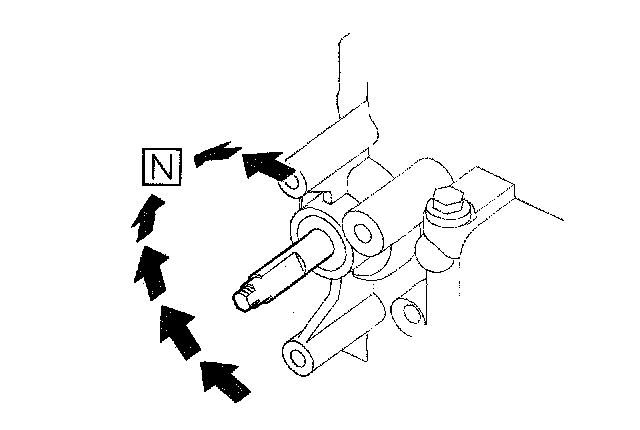 N