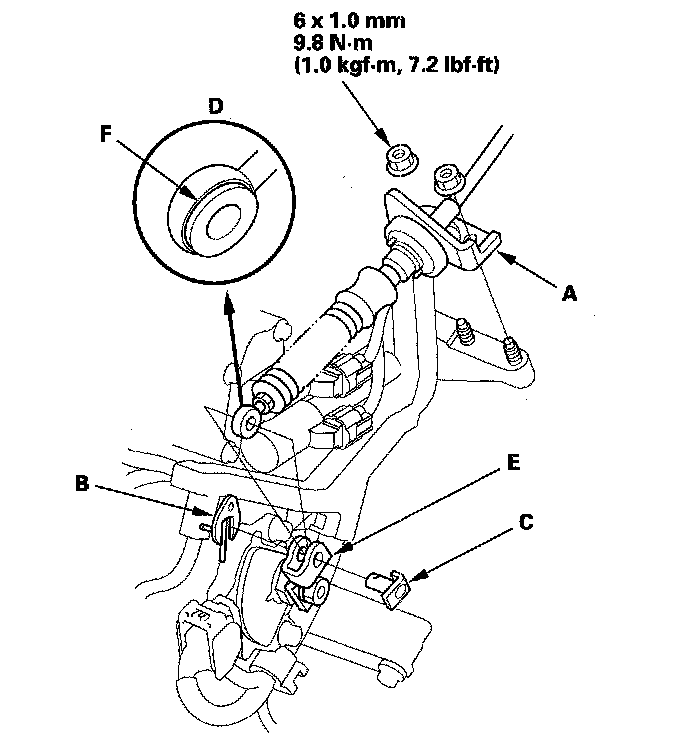 6 x 1.0 mm
9.8 N·m
(1.0 kgf·m, 7.2 lbf·ft)

D

F

A

B

E

C