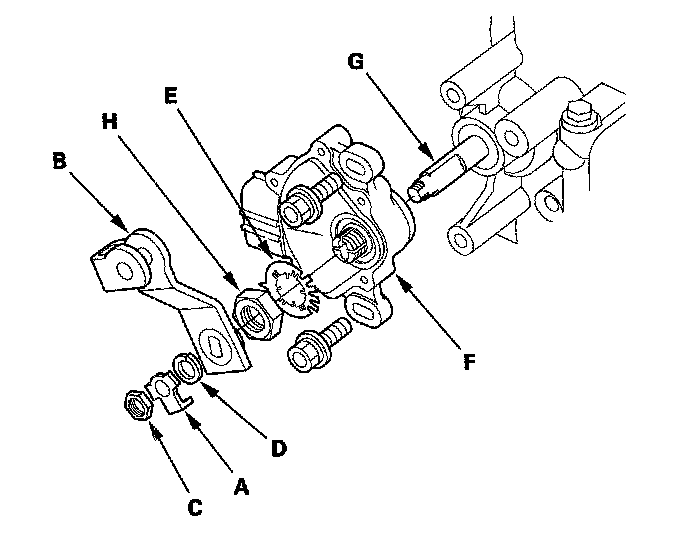 G
E
H
B
F
D
A
C