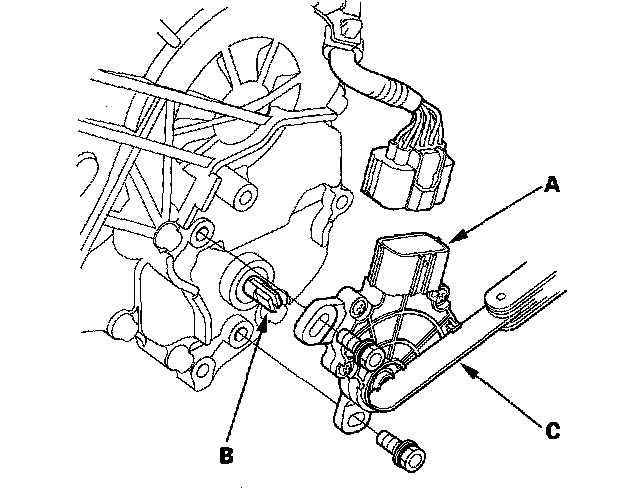 A

B

C