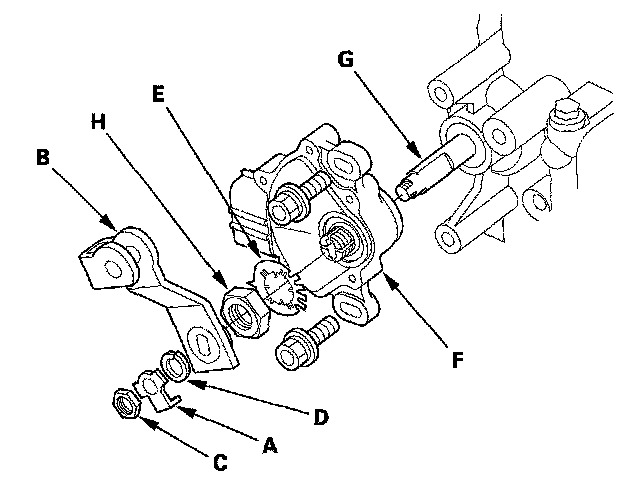 G
E
H
B
F
D
A
C