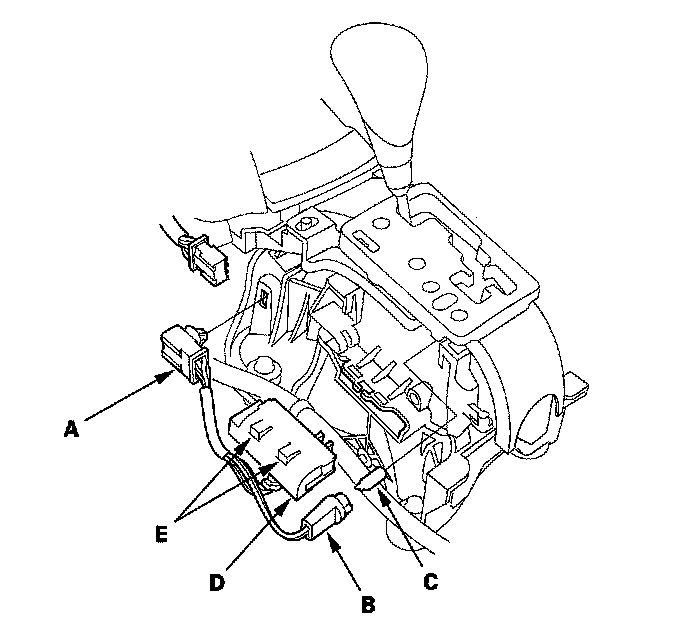 A
E
D
B
C