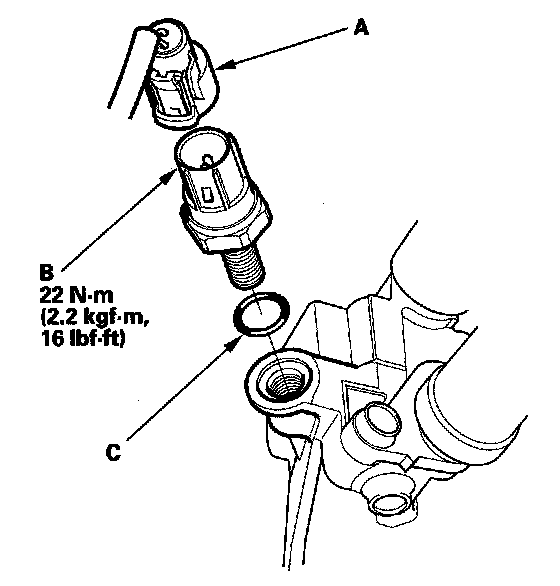 A

B
22 N·m
(2.2 kgf·m,
16 lbf·ft)

C