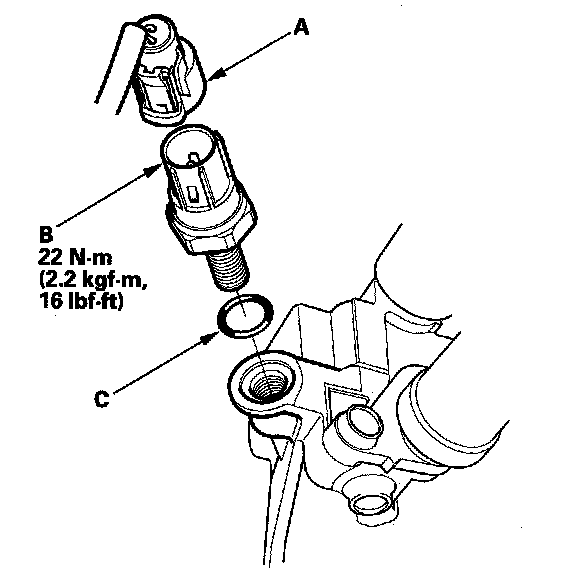 A

B
22 N·m
(2.2 kgf·m,
16 lbf·ft)

C