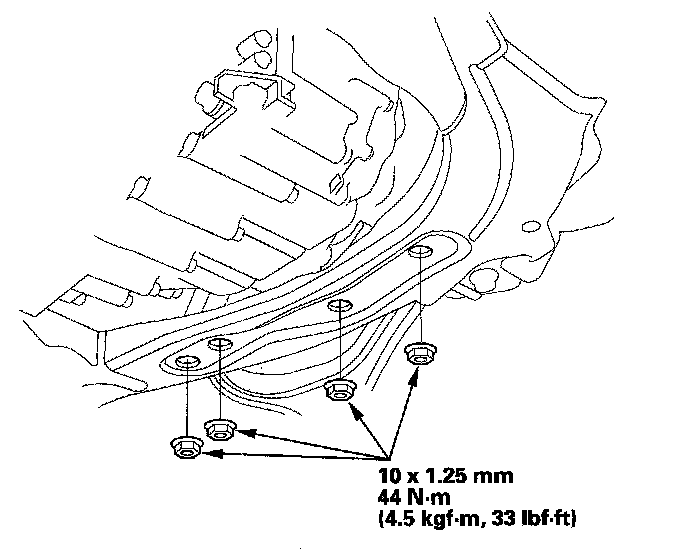 10 x 1.25 mm
44 N·m
(4.5 kgf·m, 33 lbf·ft)