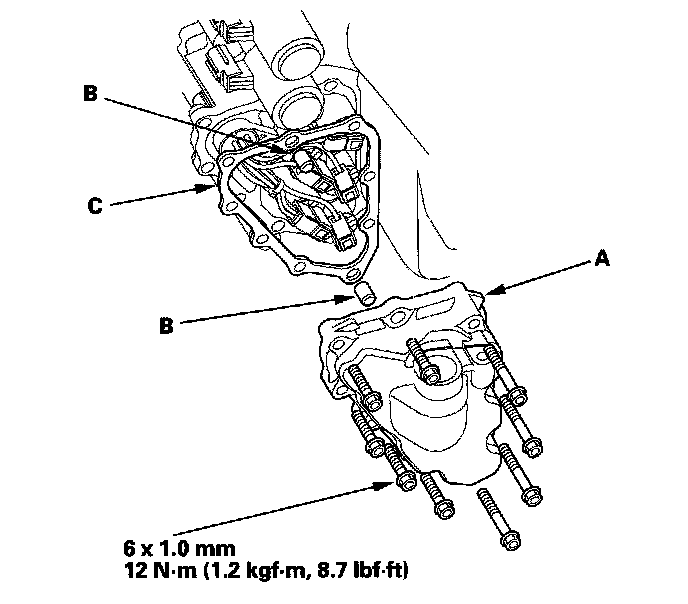 B

C

A

B

6 x 1.0 mm
12 N·m (1.2 kgf·m, 8.7 lbf·ft)