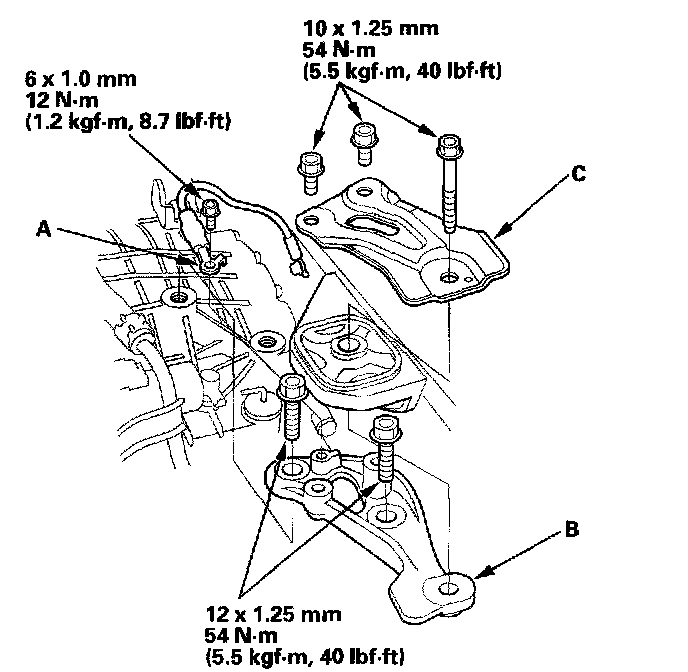 10 x 1.25 mm
54 N·m
(5.5 kgf·m, 40 lbf·ft)

6 x 1.0 mm
12 N·m
(1.2 kgf·m, 8.7 lbf·ft)

C

A

B

12 x 1.25 mm
54 N·m
(5.5 kgf·m, 40 lbf·ft)