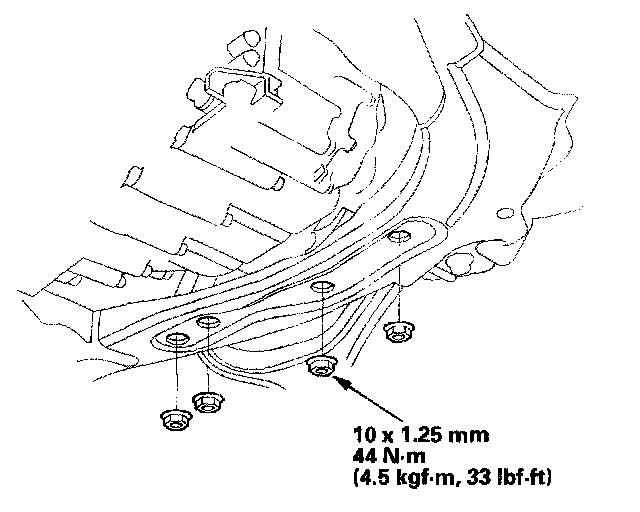 10 x 1.25 mm
44 N·m
(4.5 kgf·m, 33 lbf·ft)