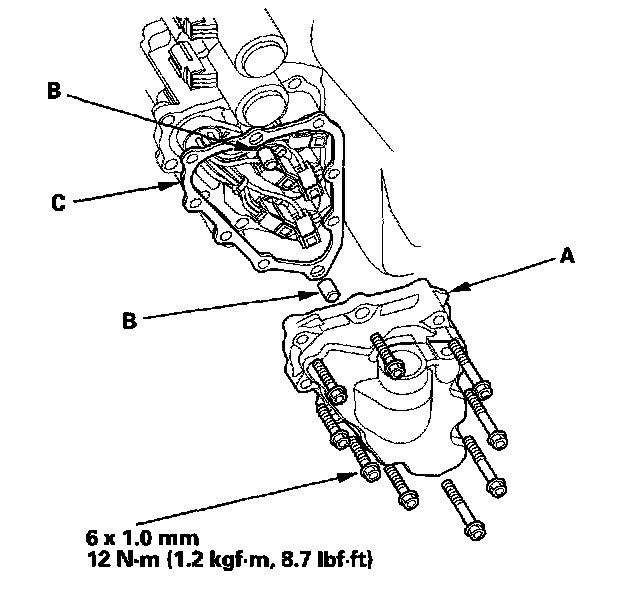 B

C

A

B

6 x 1.0 mm
12 N·m (1.2 kgf·m, 8.7 lbf·ft)