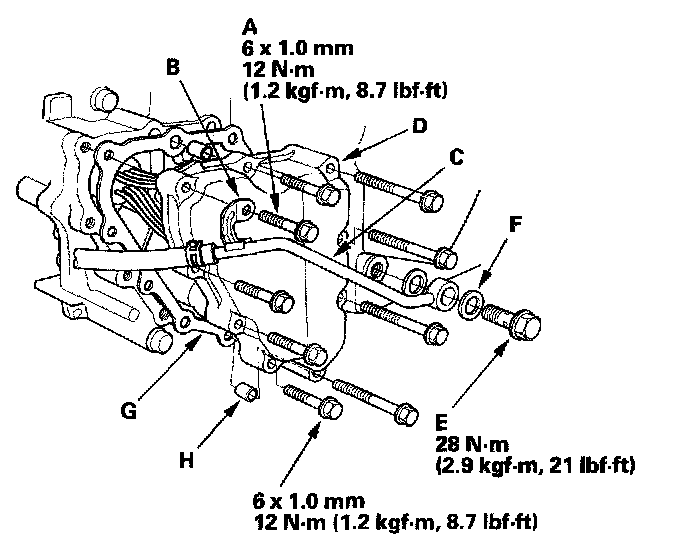 A
6 x 1.0 mm
12 N·m
(1.2 kgf·m, 8.7 lbf·ft)

B

D

C

F

G

H

E
28 N·m
(2.9 kgf·m, 21 lbf·ft)

6 x 1.0 mm
12 N·m (1.2 kgf·m, 8.7 lbf·ft)