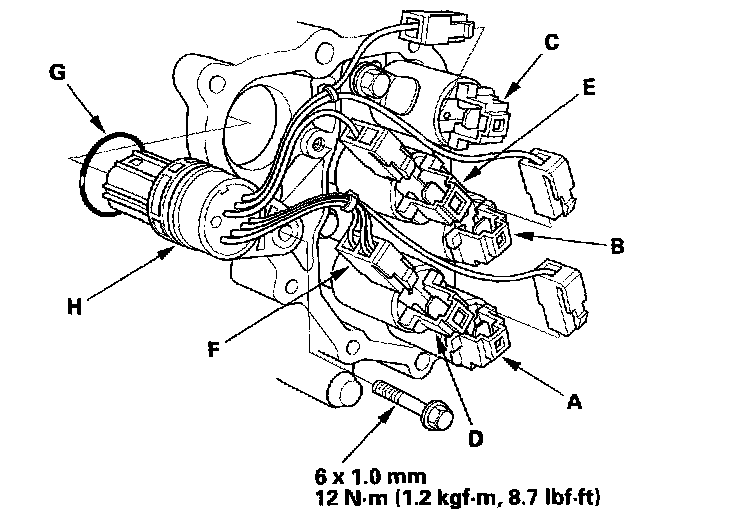 C
G
E
B
H
F
A
D
6 x 1.0 mm
12 N·m (1.2 kgf·m, 8.7 lbf·ft)