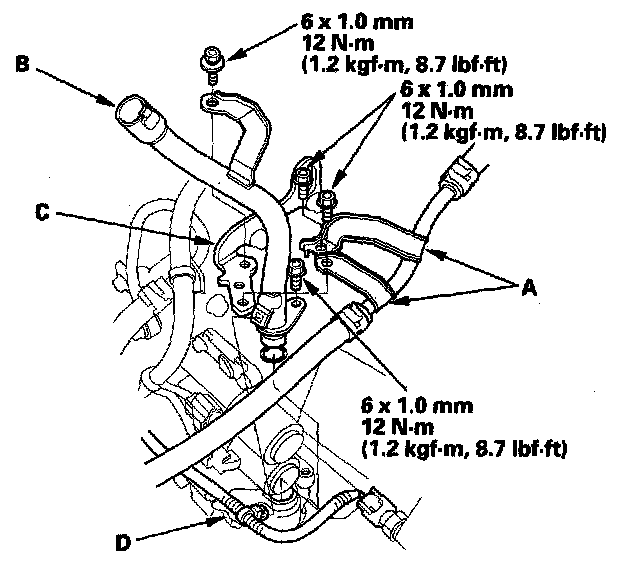 6 x 1.0 mm
12 N·m
(1.2 kgf·m, 8.7 lbf·ft)

B

6 x 1.0 mm
12 N·m
(1.2 kgf·m, 8.7 lbf·ft)

C

A

6 x 1.0 mm
12 N·m
(1.2 kgf·m, 8.7 lbf·ft)

D