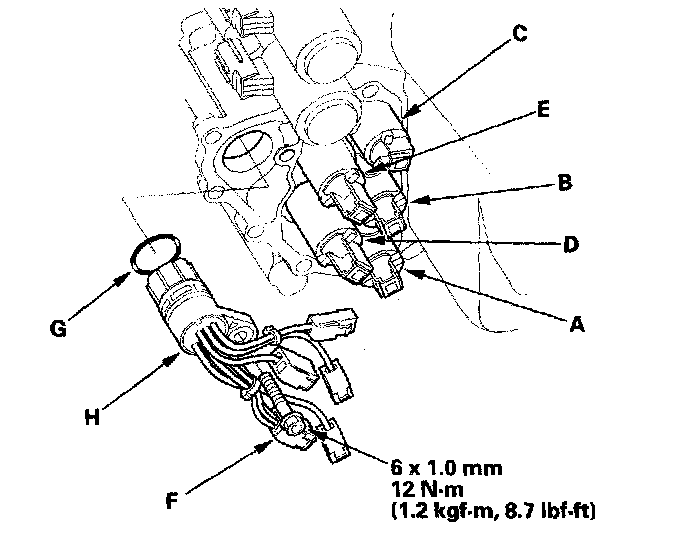 C

E

B

D

A

G

H

F

6 x 1.0 mm
12 N·m
(1.2 kgf·m, 8.7 lbf·ft)